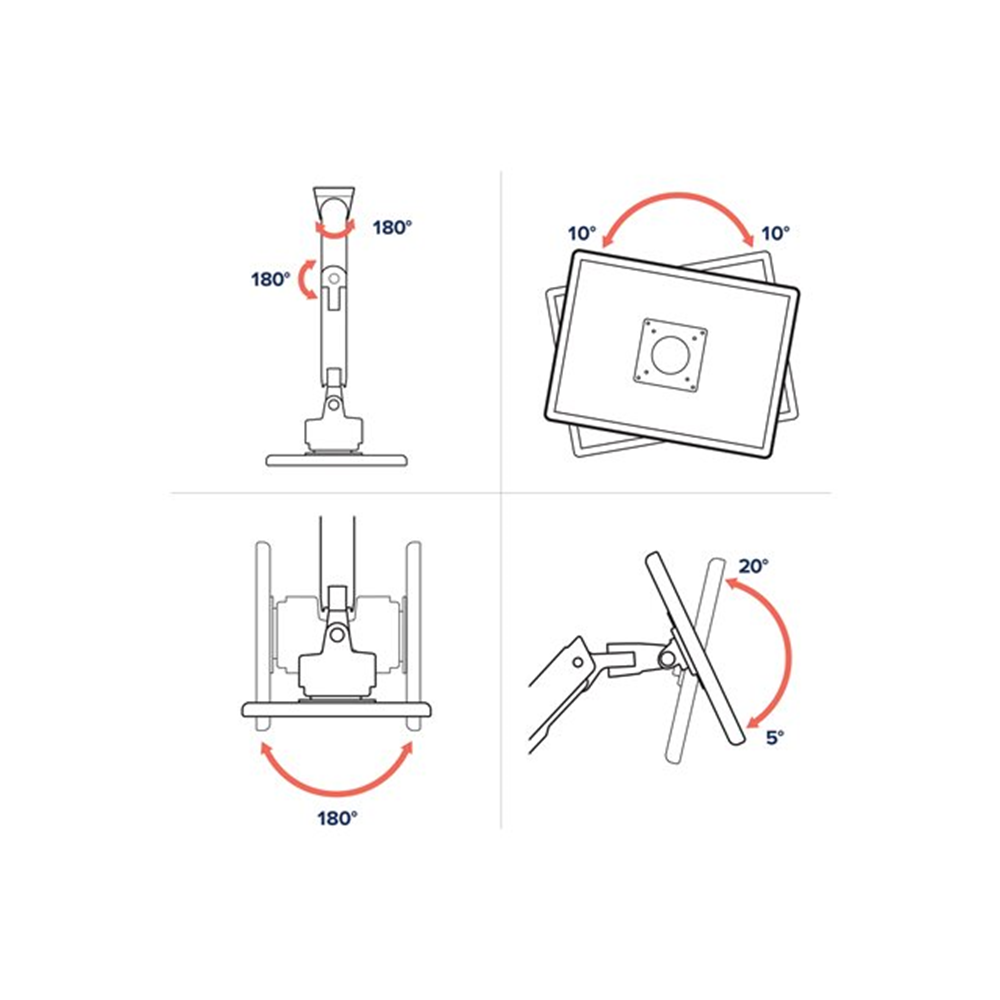 180°

180°

10°

10°

180°

20°

5°